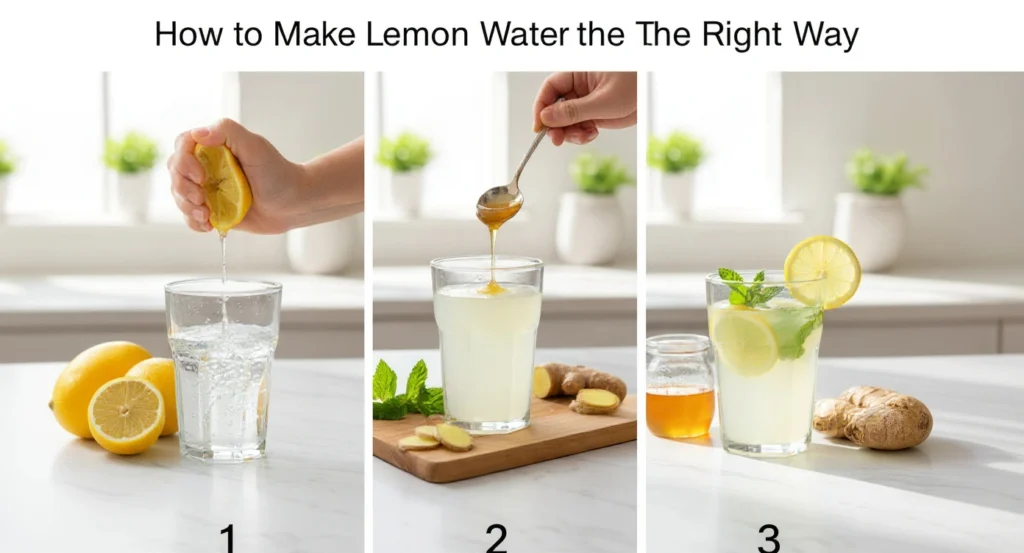 How to Make Lemon Water the The Right Way

1

2

3